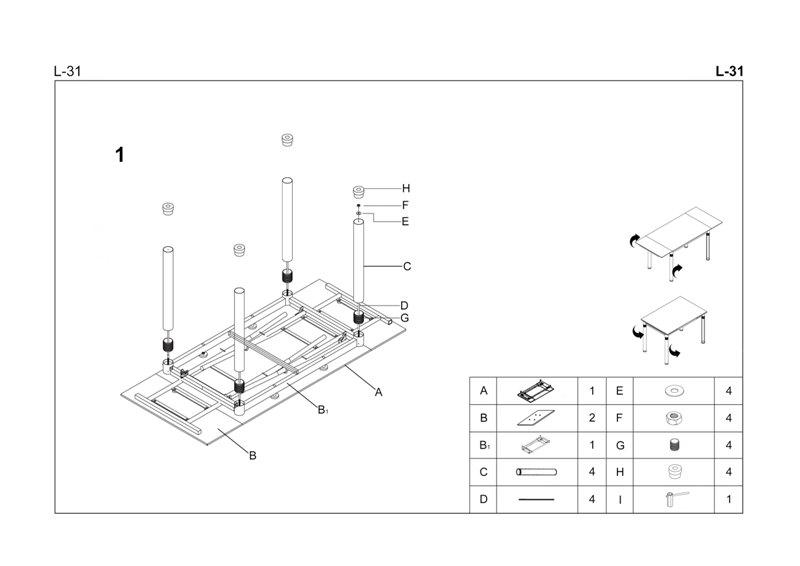 L-31

L-31

1

H

F

E

C

D

G

A

B1

B

| A | | 1 | E | | 4 |
|---|---|---|---|---|---|
| B | | 2 | F | | 4 |
| B1 | | 1 | G | | 4 |
| C | | 4 | H | | 4 |
| D | | 4 | I | | 1 |