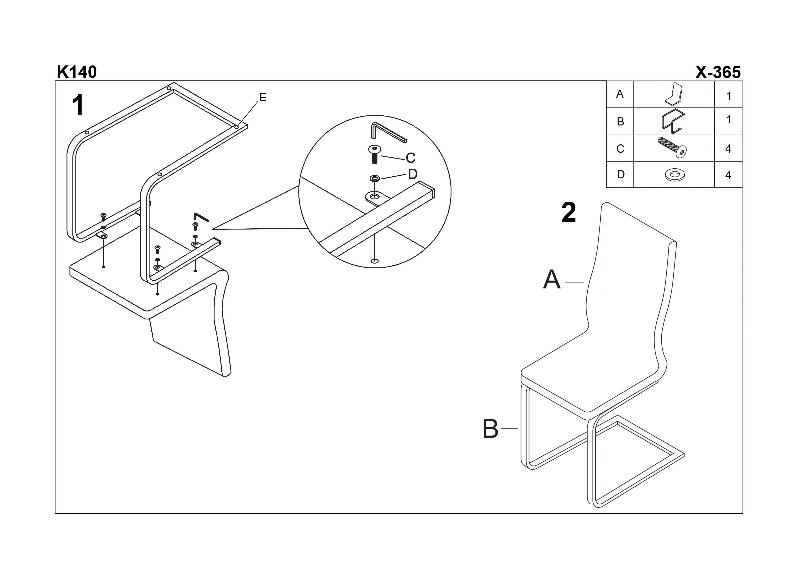 K140

X-365

1

E

C

D

| A |  | 1 |
|---|---|---|
| B |  | 1 |
| C |  | 4 |
| D |  | 4 |

2

A

B