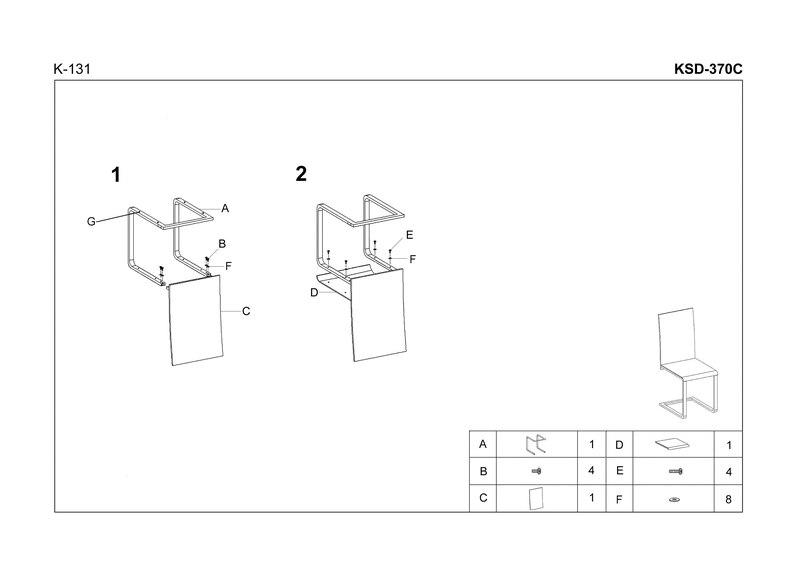 K-131

KSD-370C

1

G

A

B

F

C

2

E

F

D

| A |  | 1 | D |  | 1 |
|---|---|---|---|---|---|
| B |  | 4 | E |  | 4 |
| C |  | 1 | F |  | 8 |