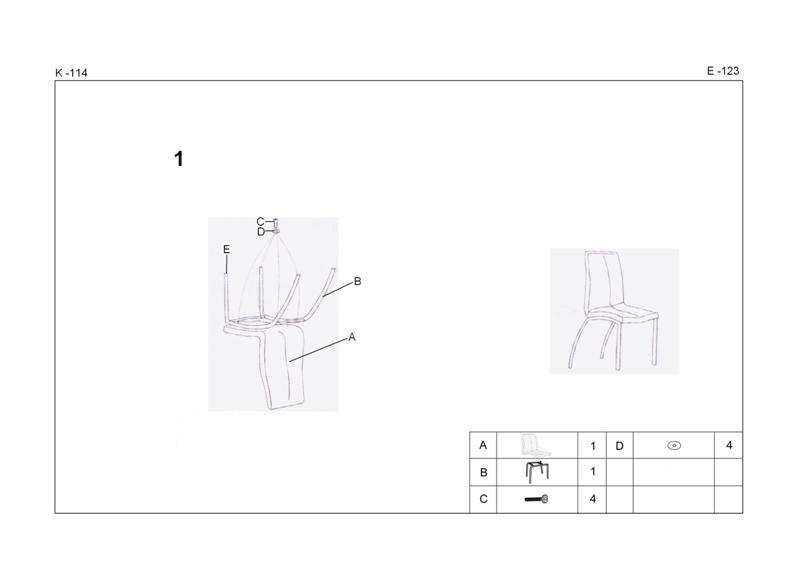 K -114

E -123

1

C
D
E
B
A

| A | | 1 | D | | 4 |
|---|---|---|---|---|---|
| B | | 1 | | | |
| C | | 4 | | | |