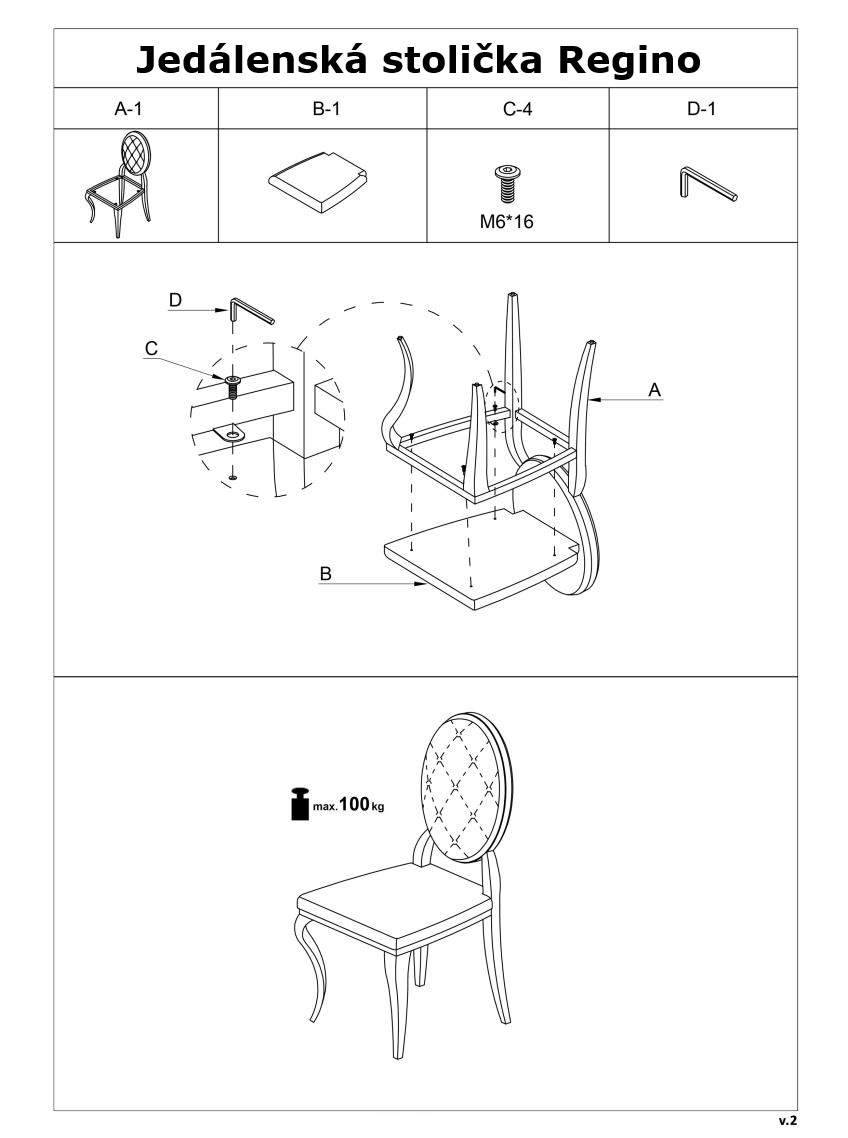 Jedálenská stolička Regino

| A-1 | B-1 | C-4 | D-1 |
|---|---|---|---|
| | | M6*16 | |

D

C

A

B

max.100kg

v.2