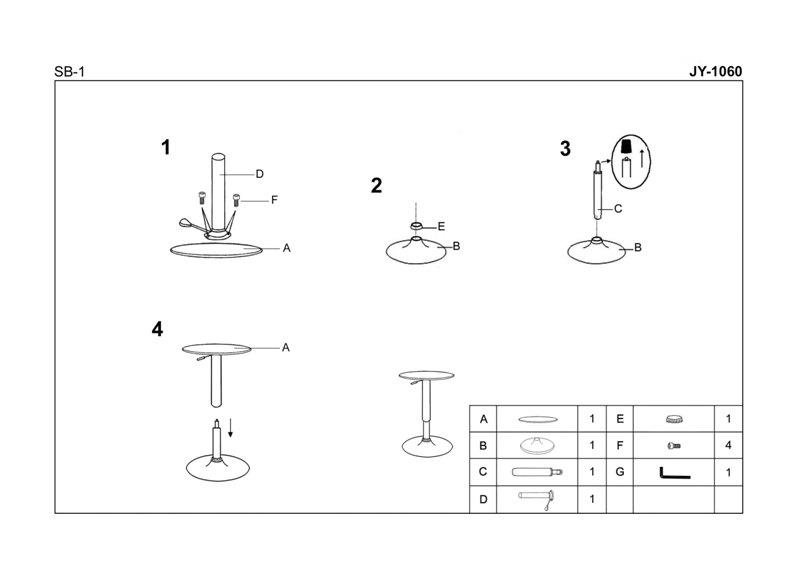 SB-1

JY-1060

1

D

F

A

2

E

B

3

C

B

4

A

| A | | 1 | E | | 1 |
|---|---|---|---|---|---|
| B | | 1 | F | | 4 |
| C | | 1 | G | | 1 |
| D | | 1 | | | |