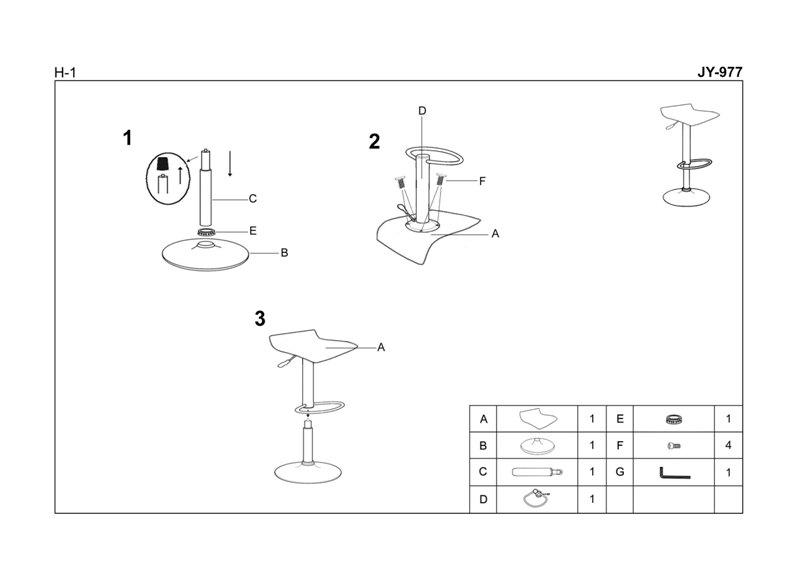 H-1

JY-977

1

C

E

B

2

D

F

A

3

A

| A | | 1 | E | | 1 |
|---|---|---|---|---|---|
| B | | 1 | F | | 4 |
| C | | 1 | G | | 1 |
| D | | 1 | | | |