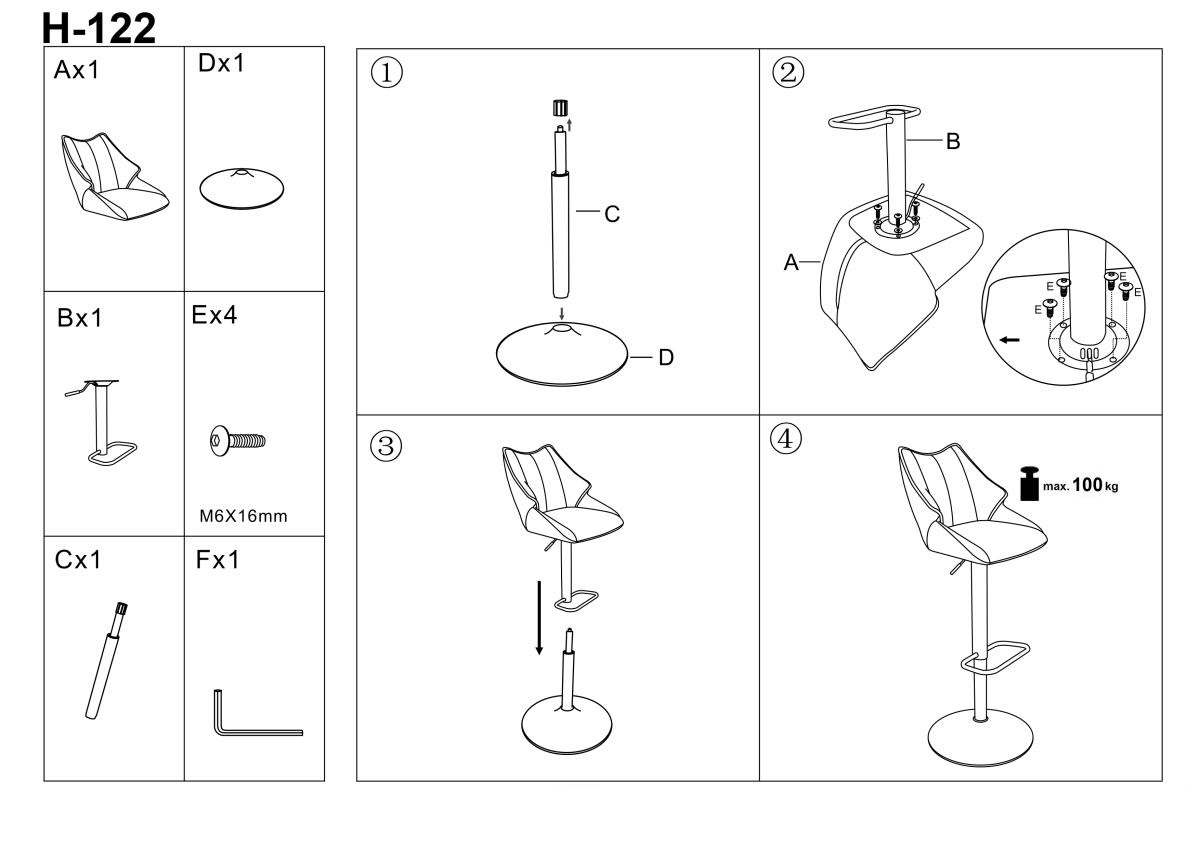 H-122

Ax1

Dx1

Bx1

Ex4

M6X16mm

Cx1

Fx1

①

C

D

②

B

A

E

E

E

E

③

④

max. 100 kg